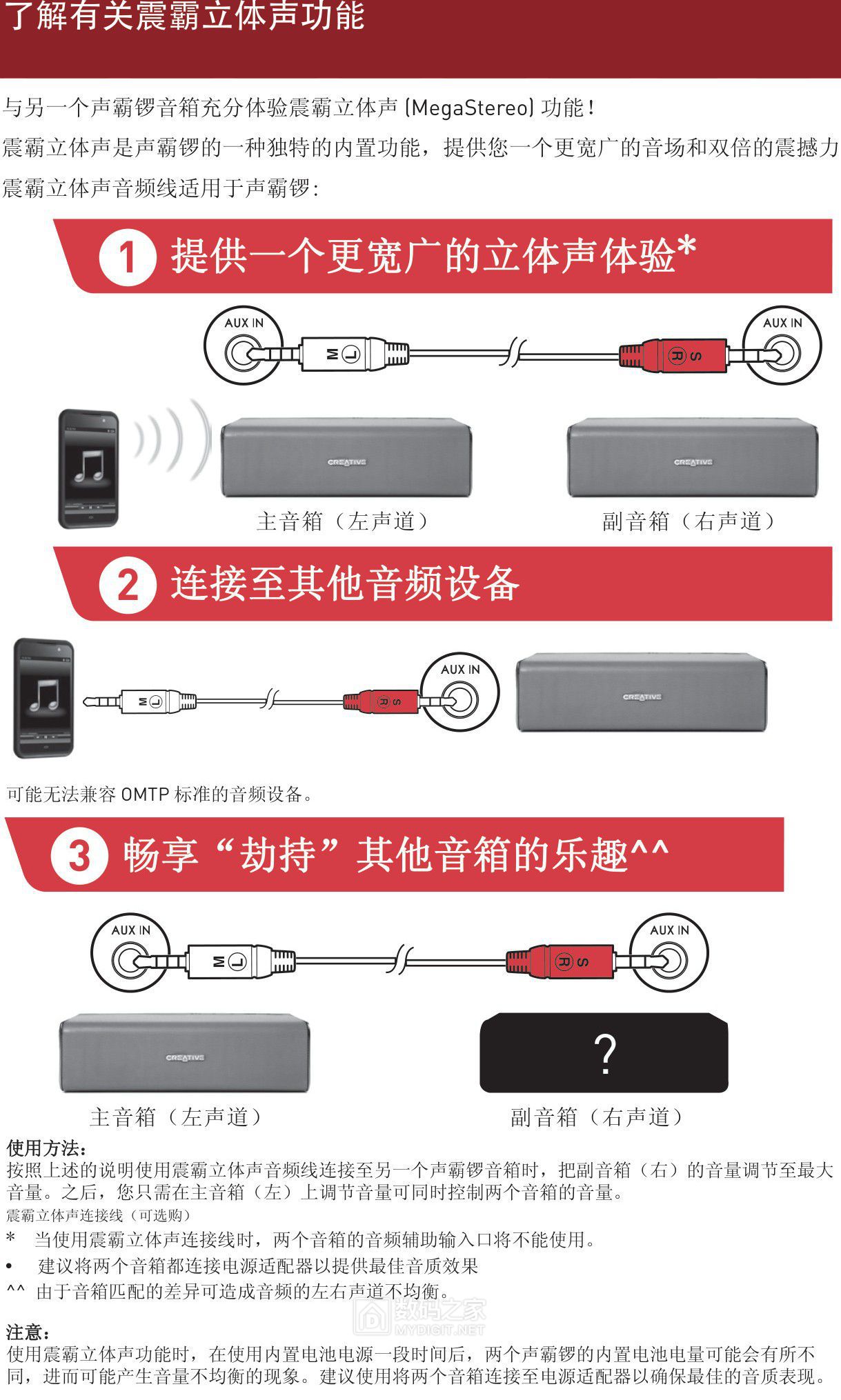 了解有关震霸立体声功能

与另一个声霸锣音箱充分体验震霸立体声 (MegaStereo) 功能!
震霸立体声是声霸锣的一种独特的内置功能，提供您一个更宽广的音场和双倍的震撼力
震霸立体声音频线适用于声霸锣:

1 提供一个更宽广的立体声体验*

AUX IN

M L

S R

AUX IN

CREATIVE

CREATIVE

主音箱（左声道）

副音箱（右声道）

2 连接至其他音频设备

M L

S R

AUX IN

CREATIVE

可能无法兼容 OMTP 标准的音频设备。

3 畅享“劫持”其他音箱的乐趣^^

AUX IN

M L

S R

AUX IN

CREATIVE

?

主音箱（左声道）

副音箱（右声道）

使用方法:
按照上述的说明使用震霸立体声音频线连接至另一个声霸锣音箱时，把副音箱（右）的音量调节至最大音量。之后，您只需在主音箱（左）上调节音量可同时控制两个音箱的音量。
震霸立体声连接线（可选购）
* 当使用震霸立体声连接线时，两个音箱的音频辅助输入口将不能使用。
• 建议将两个音箱都连接电源适配器以提供最佳音质效果
^^ 由于音箱匹配的差异可造成音频的左右声道不均衡。

数码之家
MYDIGIT.NET

注意:
使用震霸立体声功能时，在使用内置电池电源一段时间后，两个声霸锣的内置电池电量可能会有所不同，进而可能产生音量不均衡的现象。建议使用将两个音箱连接至电源适配器以确保最佳的音质表现。