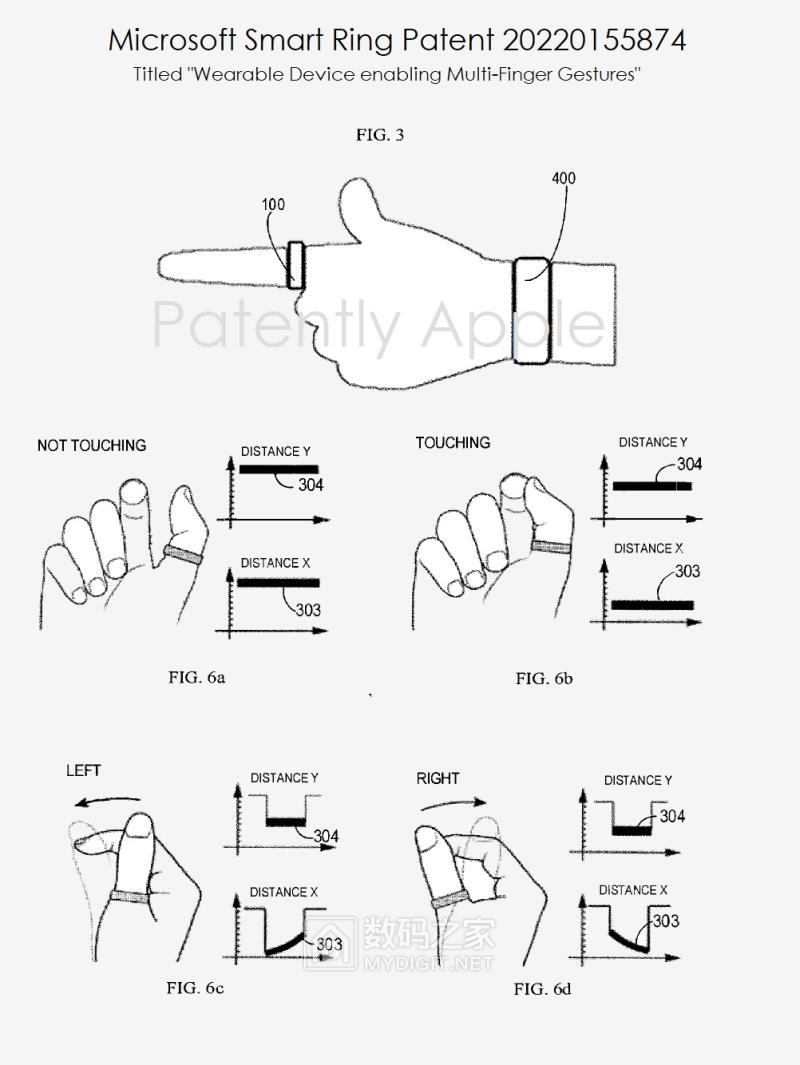 Microsoft Smart Ring Patent 20220155874
Titled "Wearable Device enabling Multi-Finger Gestures"

FIG. 3

100

400

Patently Apple

NOT TOUCHING

DISTANCE Y

304

DISTANCE X

303

FIG. 6a

TOUCHING

DISTANCE Y

304

DISTANCE X

303

FIG. 6b

LEFT

DISTANCE Y

304

DISTANCE X

303

FIG. 6c

RIGHT

DISTANCE Y

304

DISTANCE X

303

FIG. 6d

数码之家
MYDIGIT.NET