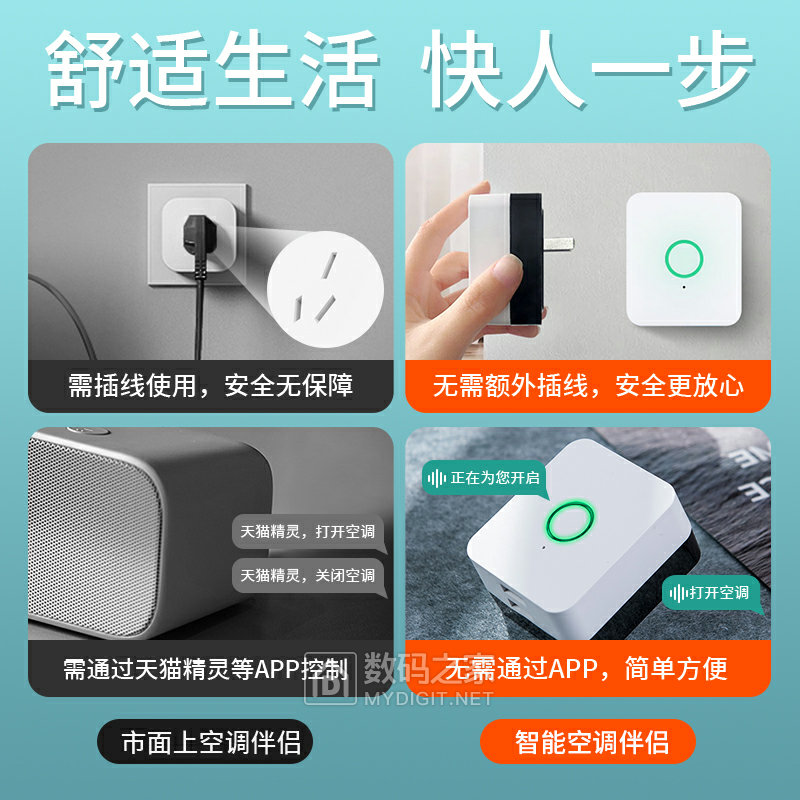 舒适生活 快人一步

需插线使用，安全无保障

无需额外插线，安全更放心

天猫精灵，打开空调

天猫精灵，关闭空调

需通过天猫精灵等APP控制

正在为您开启

打开空调

无需通过APP，简单方便

数码之家
MYDIGIT.NET

市面上空调伴侣

智能空调伴侣