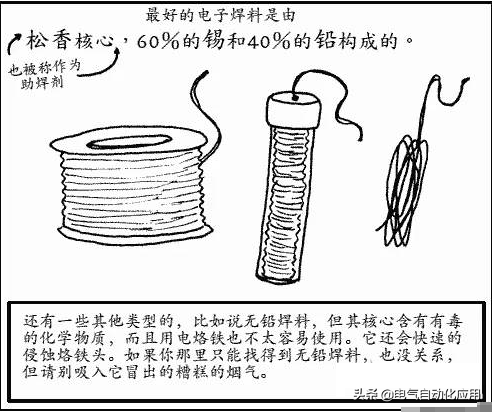 最好的电子焊料是由

松香核心，60%的锡和40%的铅构成的。

也被称作为助焊剂

还有一些其他类型的，比如说无铅焊料，但其核心含有有毒的化学物质，而且用电烙铁也不太容易使用。它还会快速的侵蚀烙铁头。如果你那里只能找得到无铅焊料，也没关系，但请别吸入它冒出的糟糕的烟气。

头条 @电气自动化应用